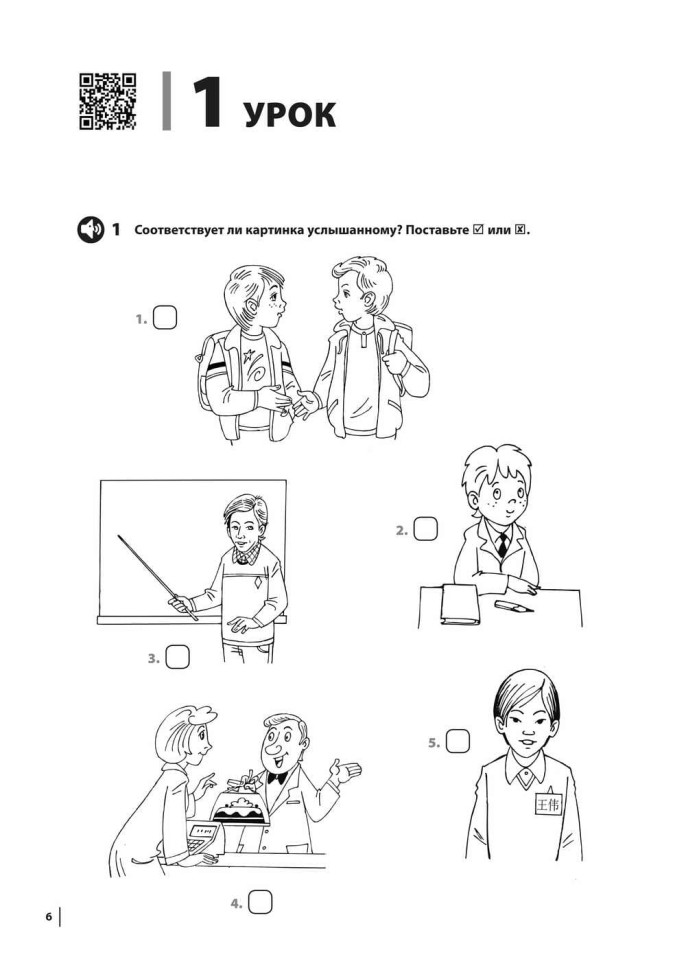 1 УРОК

1 Соответствует ли картинка услышанному? Поставьте ☑ или ☒.

1.

2.

3.

4.

5.

王伟

6